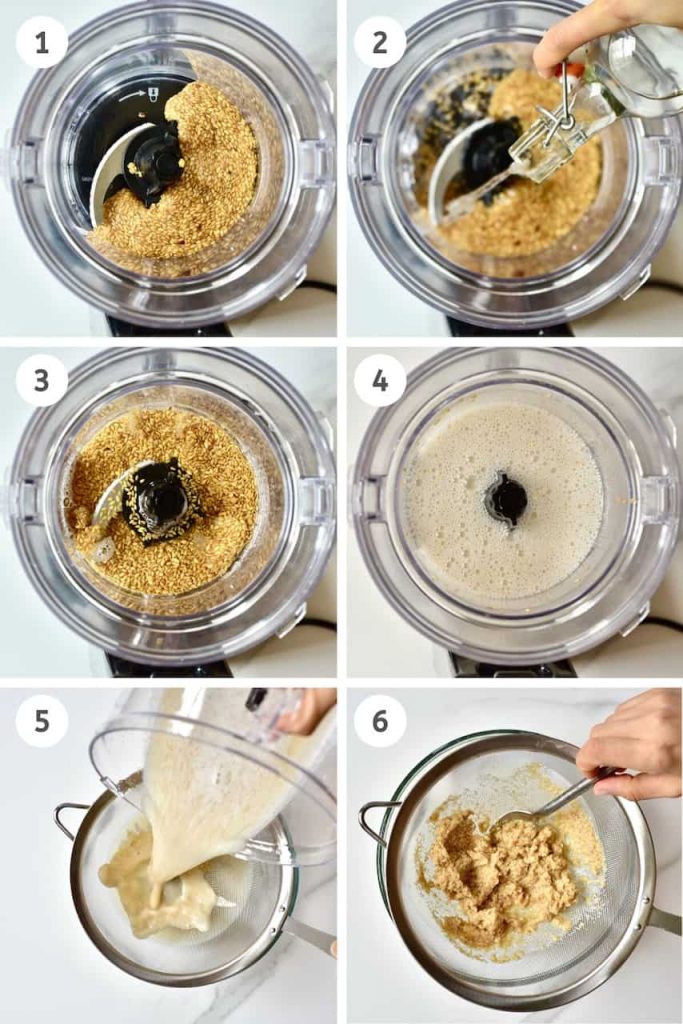 1

2

3

4

5

6