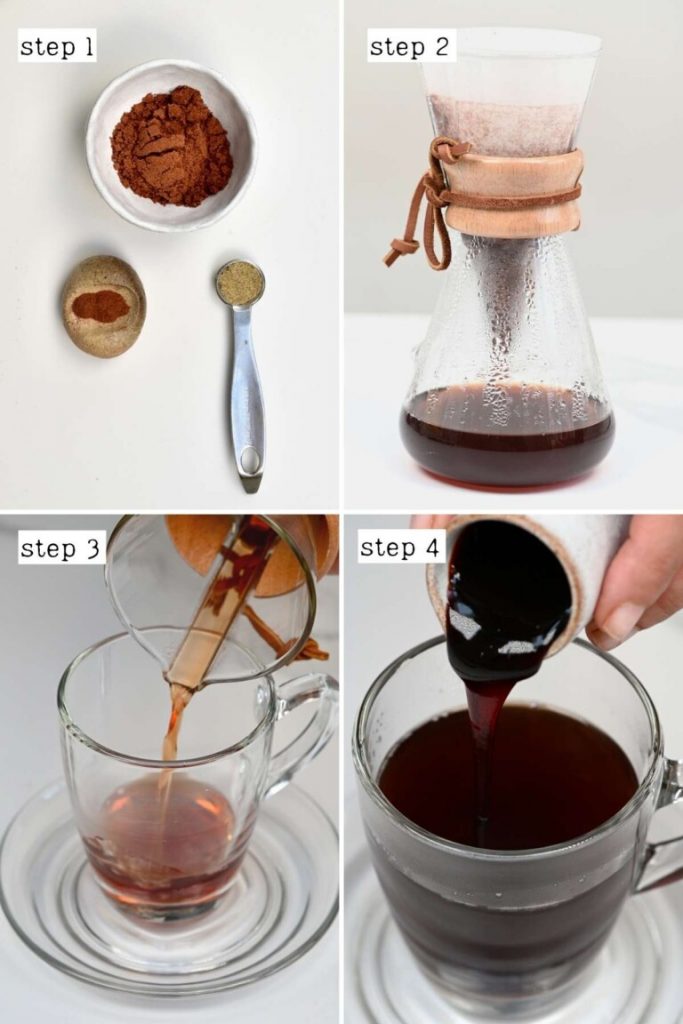 step 1

step 2

step 3

step 4